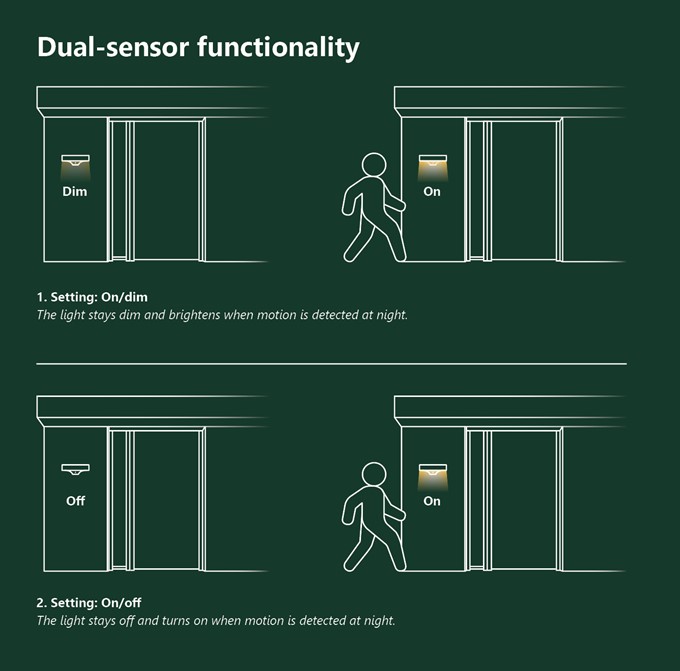 Dual-sensor functionality

Dim

On

1. Setting: On/dim
The light stays dim and brightens when motion is detected at night.

Off

On

2. Setting: On/off
The light stays off and turns on when motion is detected at night.